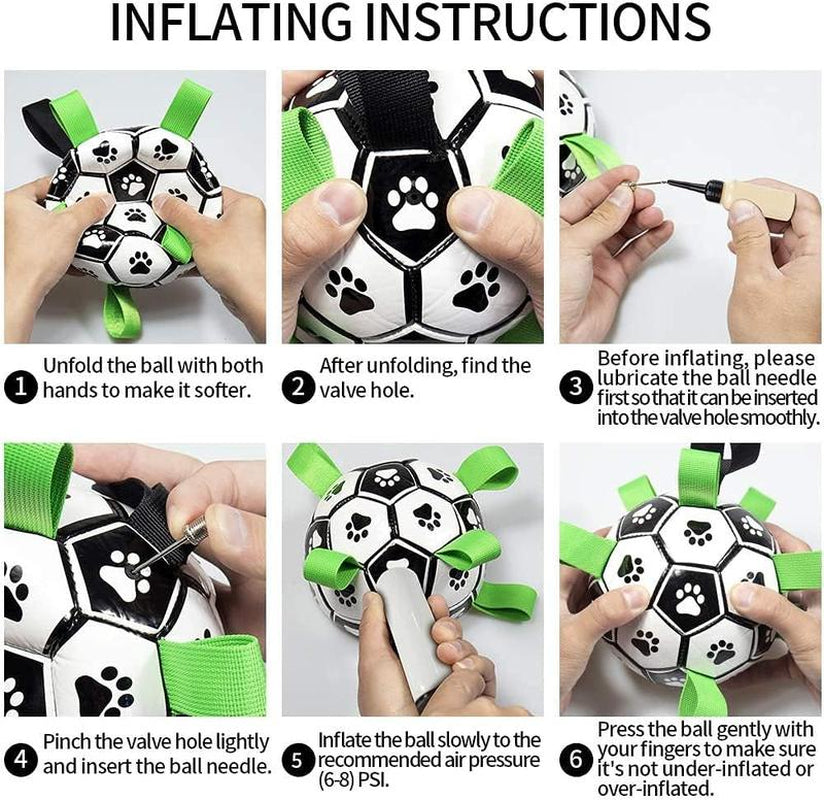 INFLATING INSTRUCTIONS

1 Unfold the ball with both hands to make it softer.

2 After unfolding, find the valve hole.

3 Before inflating, please lubricate the ball needle first so that it can be inserted into the valve hole smoothly.

4 Pinch the valve hole lightly and insert the ball needle.

5 Inflate the ball slowly to the recommended air pressure (6-8) PSI.

6 Press the ball gently with your fingers to make sure it's not under-inflated or over-inflated.